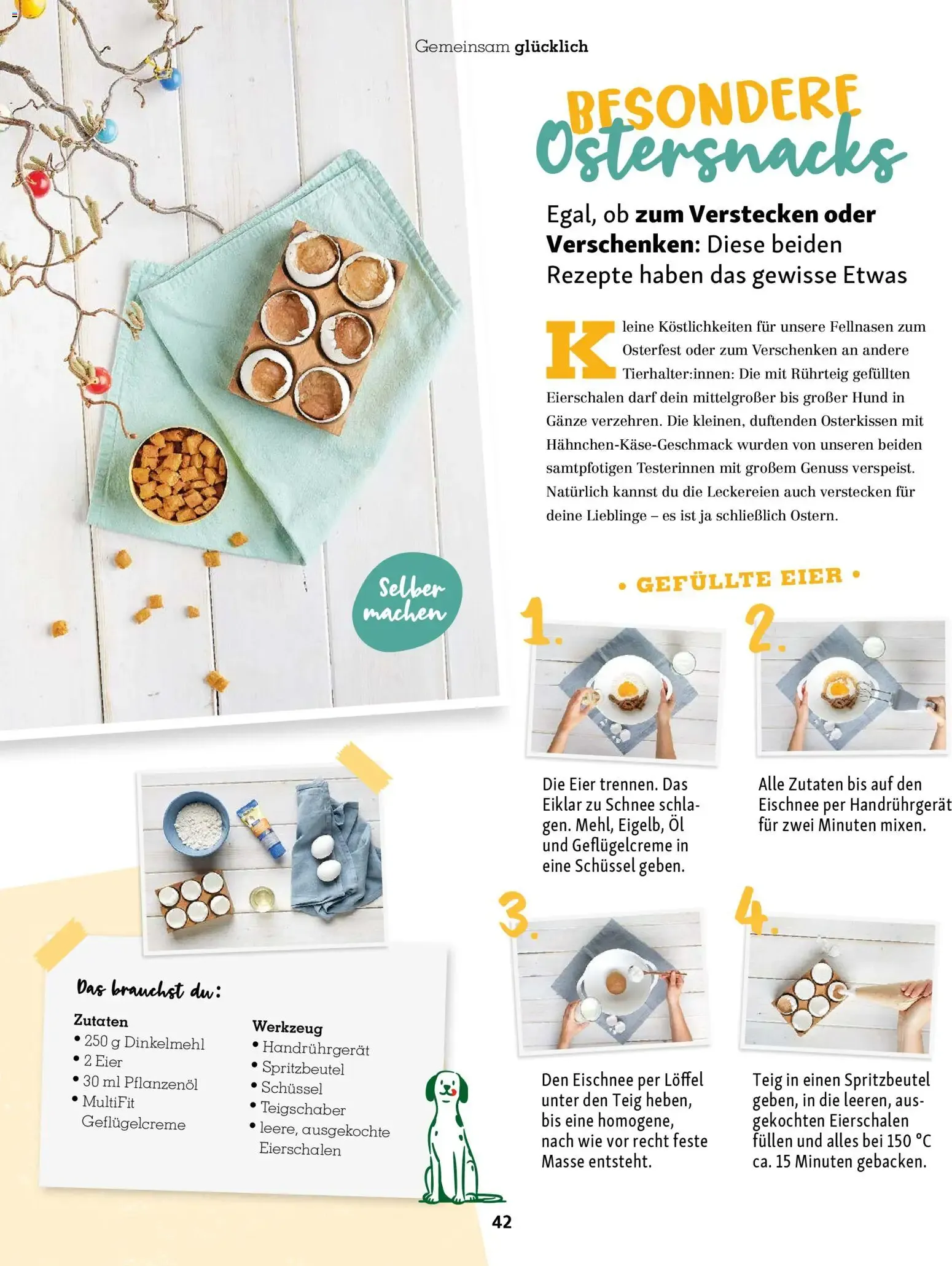 Gemeinsam glücklich

BESONDERE Ostersnacks

Egal, ob zum Verstecken oder Verschenken: Diese beiden Rezepte haben das gewisse Etwas

Kleine Köstlichkeiten für unsere Fellnasen zum Osterfest oder zum Verschenken an andere Tierhalter:innen: Die mit Rührteig gefüllten Eierschalen darf dein mittelgroßer bis großer Hund in Gänze verzehren. Die kleinen, duftenden Osterkissen mit Hähnchen-Käse-Geschmack wurden von unseren beiden samtpfotigen Testerinnen mit großem Genuss verspeist. Natürlich kannst du die Leckereien auch verstecken für deine Lieblinge – es ist ja schließlich Ostern.

Selber machen

• GEFÜLLTE EIER •

1.

Die Eier trennen. Das Eiklar zu Schnee schlagen. Mehl, Eigelb, Öl und Geflügelcreme in eine Schüssel geben.

2.

Alle Zutaten bis auf den Eischnee per Handrührgerät für zwei Minuten mixen.

3.

Den Eischnee per Löffel unter den Teig heben, bis eine homogene, nach wie vor recht feste Masse entsteht.

4.

Teig in einen Spritzbeutel geben, in die leeren, ausgekochten Eierschalen füllen und alles bei 150 °C ca. 15 Minuten gebacken.

Das brauchst du:

Zutaten
• 250 g Dinkelmehl
• 2 Eier
• 30 ml Pflanzenöl
• MultiFit Geflügelcreme

Werkzeug
• Handrührgerät
• Spritzbeutel
• Schüssel
• Teigschaber
• leere, ausgekochte Eierschalen

42